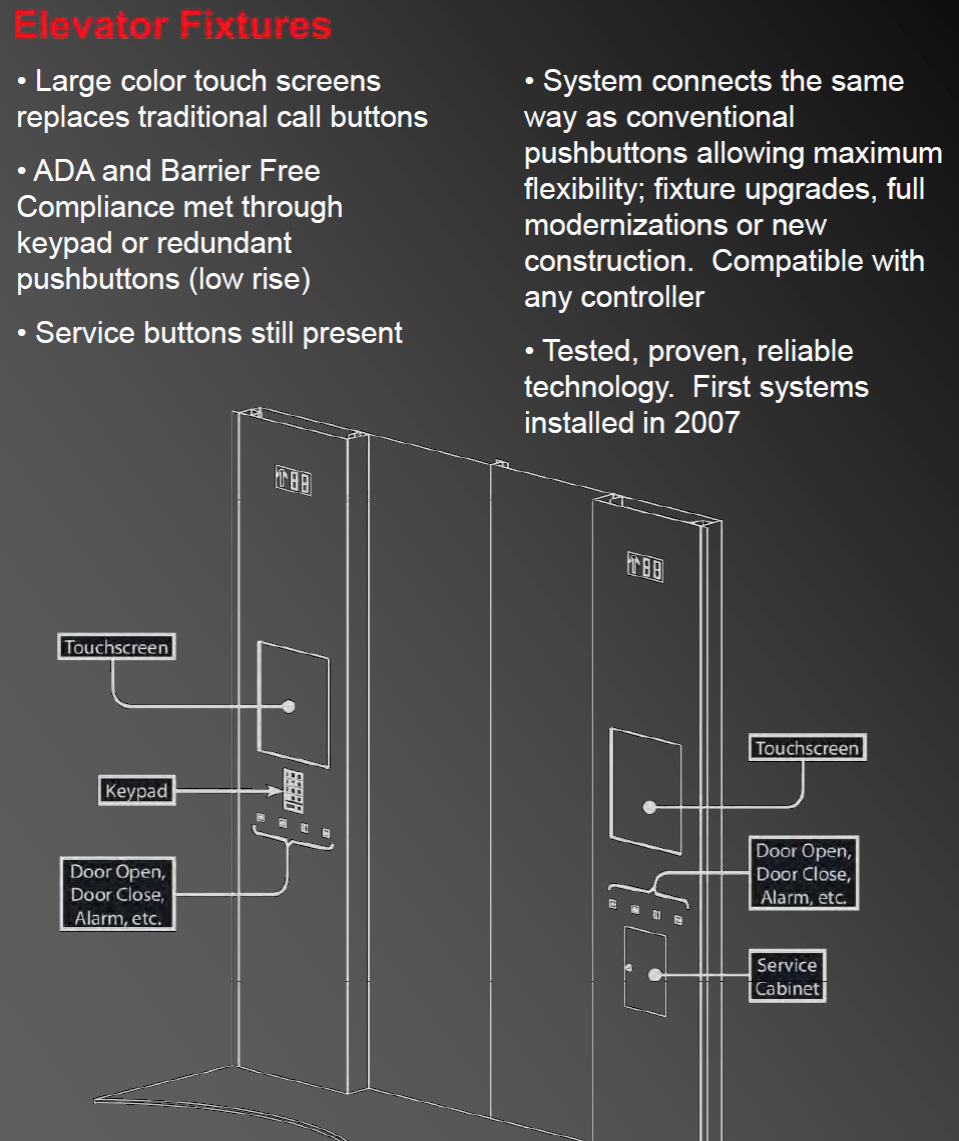 Elevator Fixtures

• Large color touch screens replaces traditional call buttons

• ADA and Barrier Free Compliance met through keypad or redundant pushbuttons (low rise)

• Service buttons still present

• System connects the same way as conventional pushbuttons allowing maximum flexibility; fixture upgrades, full modernizations or new construction. Compatible with any controller

• Tested, proven, reliable technology. First systems installed in 2007

Touchscreen

Keypad

Door Open, Door Close, Alarm, etc.

Touchscreen

Door Open, Door Close, Alarm, etc.

Service Cabinet